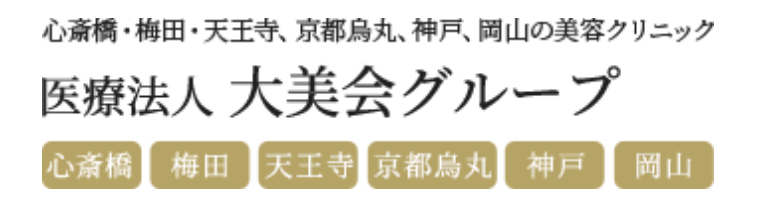 心斎橋・梅田・天王寺、京都烏丸、神戸、岡山の美容クリニック

医療法人 大美会グループ

心斎橋 梅田 天王寺 京都烏丸 神戸 岡山