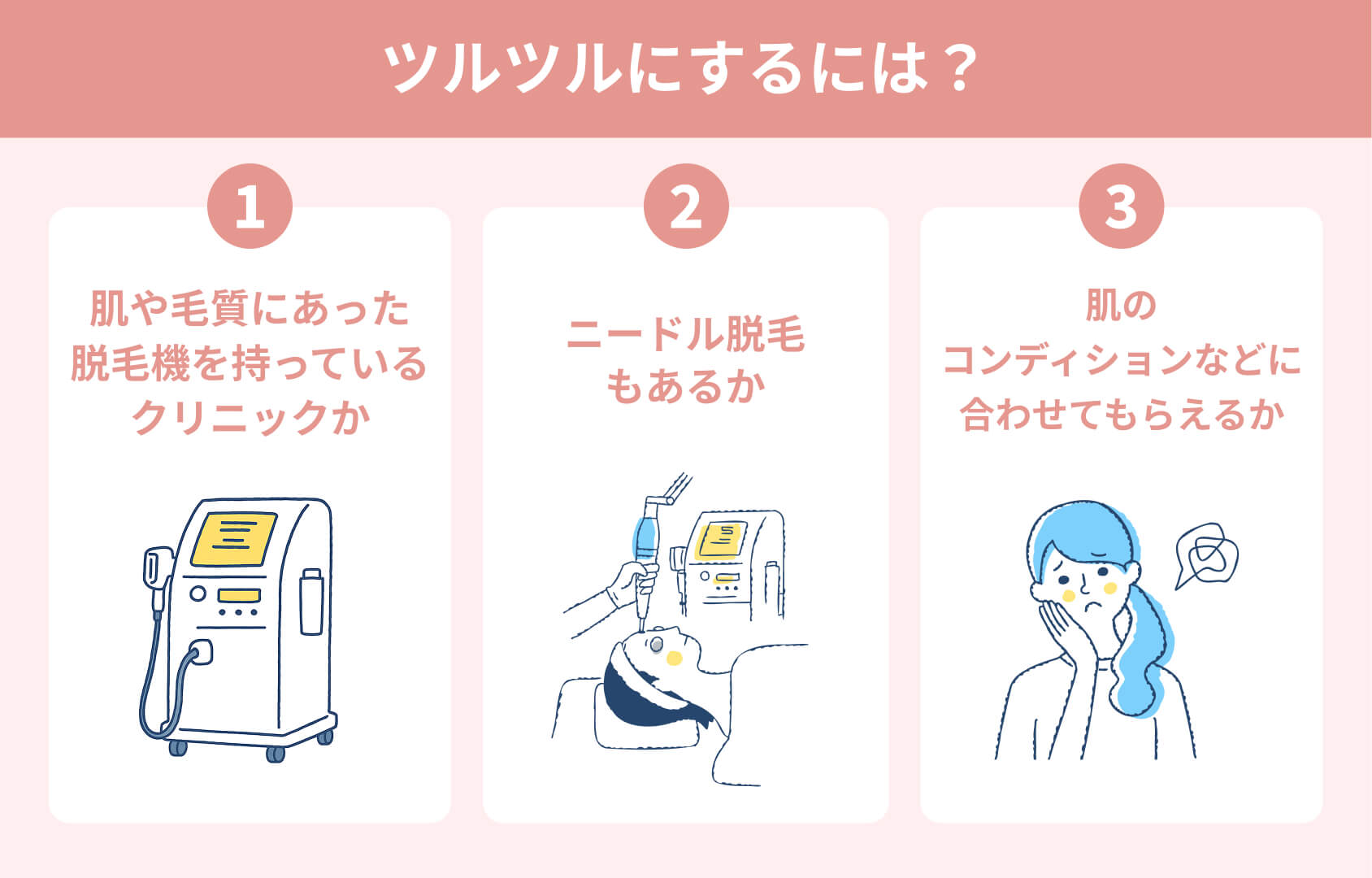 ツルツルにするには？

1

肌や毛質にあった脱毛機を持っているクリニックか

2

ニードル脱毛もあるか

3

肌のコンディションなどに合わせてもらえるか