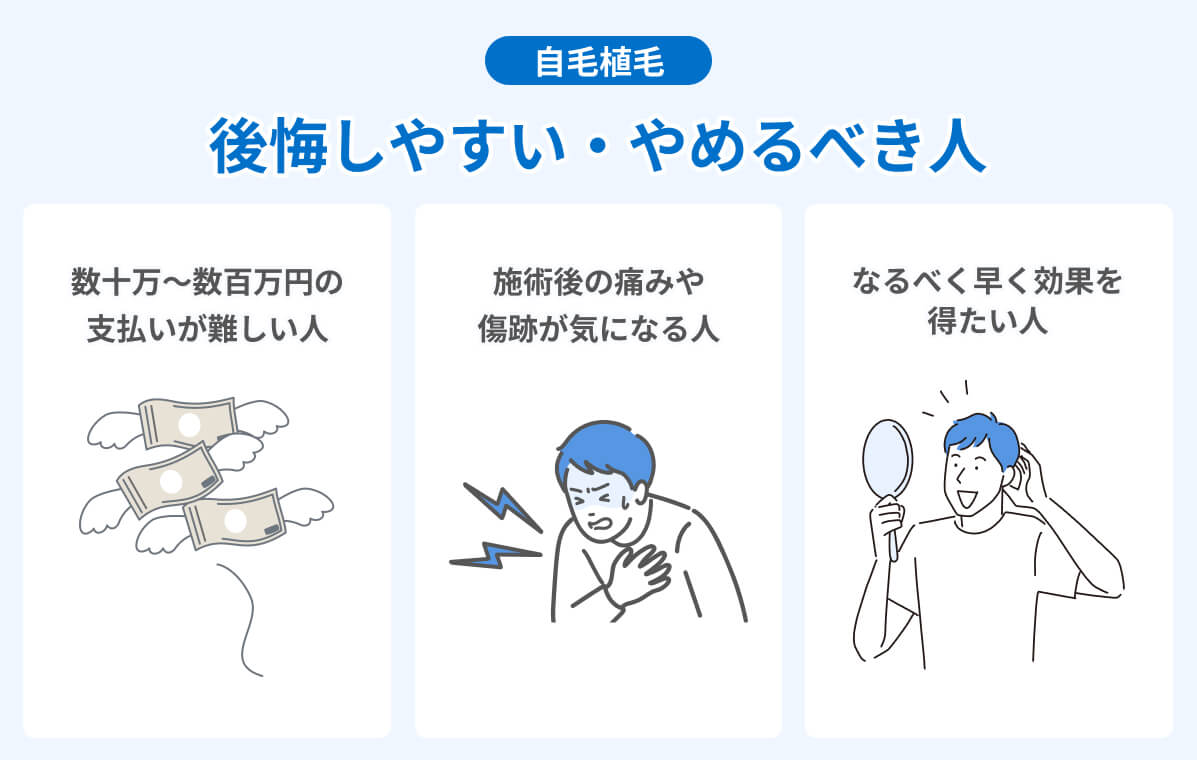 自毛植毛

後悔しやすい・やめるべき人

数十万〜数百万円の支払いが難しい人

施術後の痛みや傷跡が気になる人

なるべく早く効果を得たい人