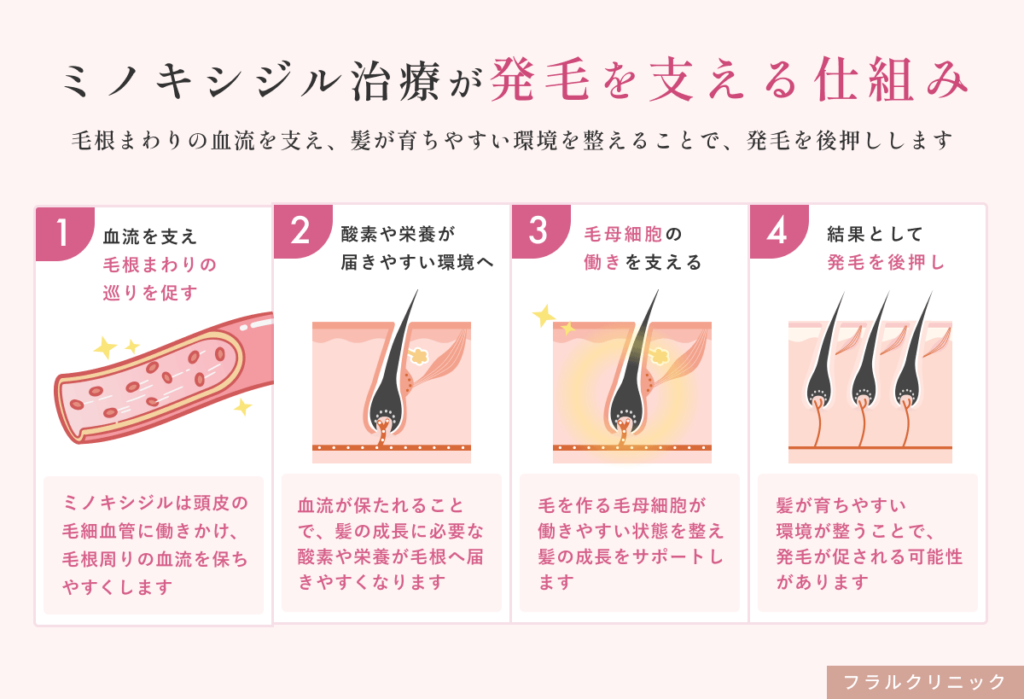 ミノキシジル治療が発毛を支える仕組み

毛根まわりの血流を支え、髪が育ちやすい環境を整えることで、発毛を後押しします

1
血流を支え
毛根まわりの
巡りを促す

ミノキシジルは頭皮の毛細血管に働きかけ、毛根周りの血流を保ちやすくします

2
酸素や栄養が
届きやすい環境へ

血流が保たれることで、髪の成長に必要な酸素や栄養が毛根へ届きやすくなります

3
毛母細胞の
働きを支える

毛を作る毛母細胞が働きやすい状態を整え髪の成長をサポートします

4
結果として
発毛を後押し

髪が育ちやすい環境が整うことで、発毛が促される可能性があります

フラルクリニック